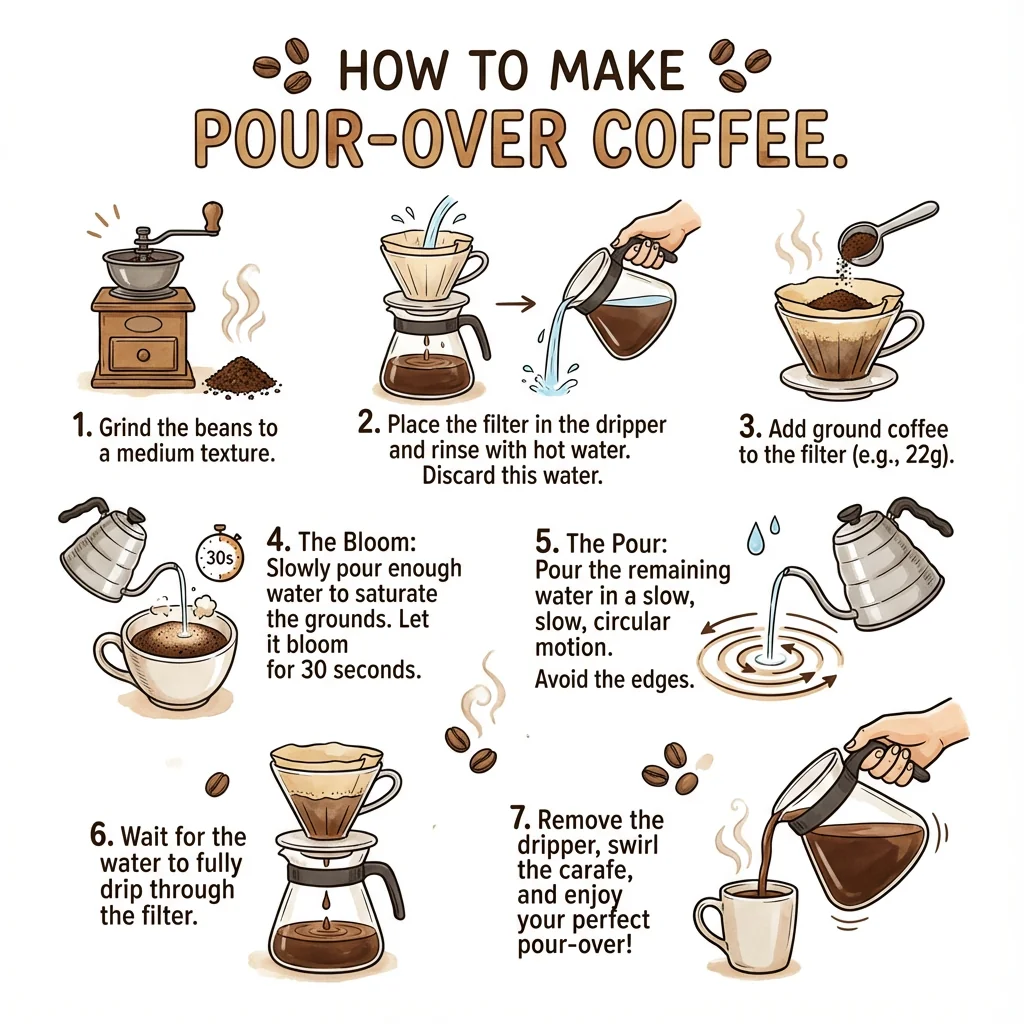 HOW TO MAKE
POUR-OVER COFFEE.

1. Grind the beans to a medium texture.

2. Place the filter in the dripper and rinse with hot water. Discard this water.

3. Add ground coffee to the filter (e.g., 22g).

30s

4. The Bloom: Slowly pour enough water to saturate the grounds. Let it bloom for 30 seconds.

5. The Pour: Pour the remaining water in a slow, slow, circular motion.
Avoid the edges.

6. Wait for the water to fully drip through the filter.

7. Remove the dripper, swirl the carafe, and enjoy your perfect pour-over!